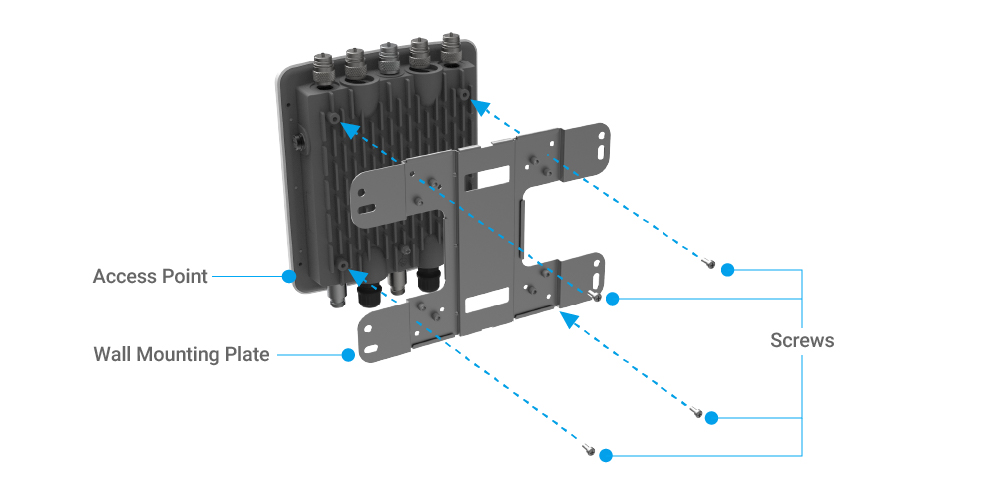 Access Point

Wall Mounting Plate

Screws