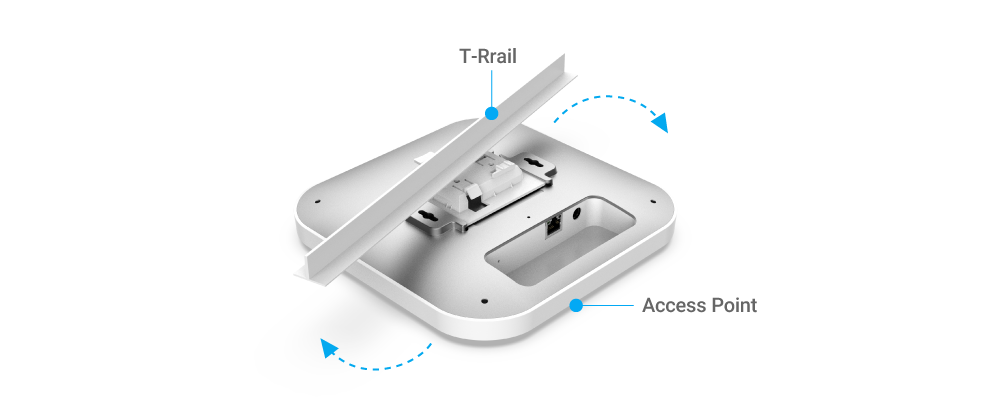 T-Rrail

Access Point