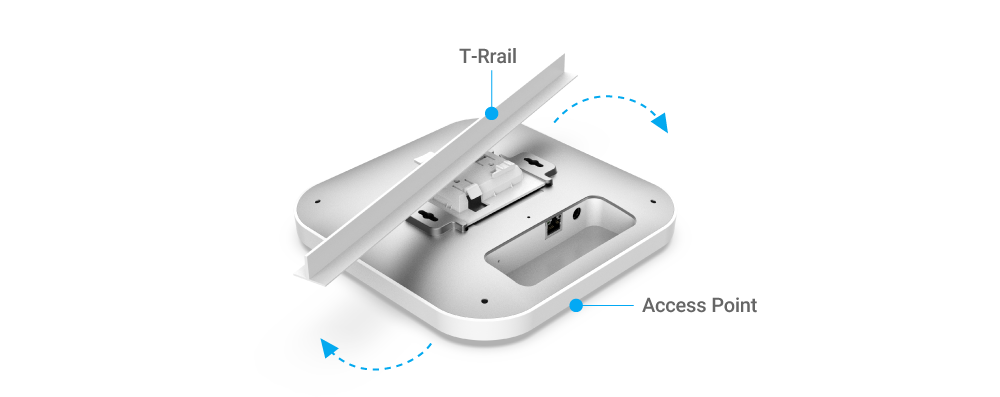 T-Rrail

Access Point