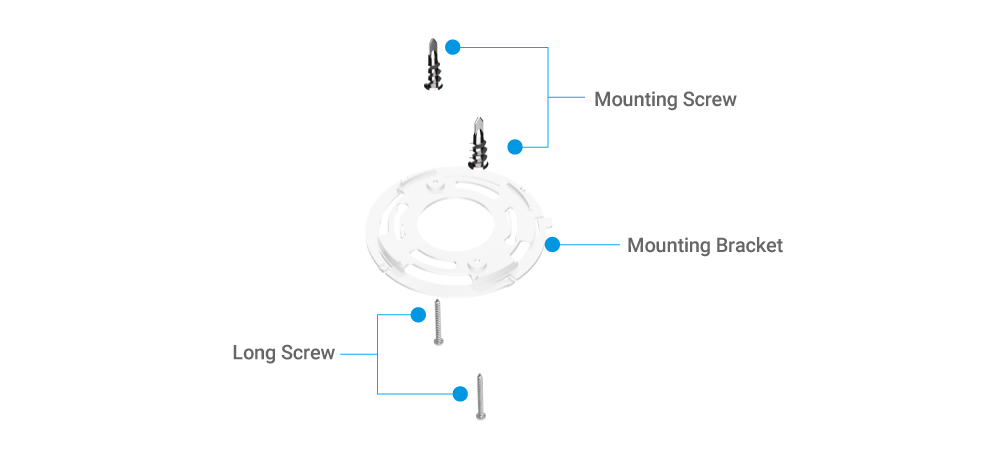 Mounting Screw

Mounting Bracket

Long Screw